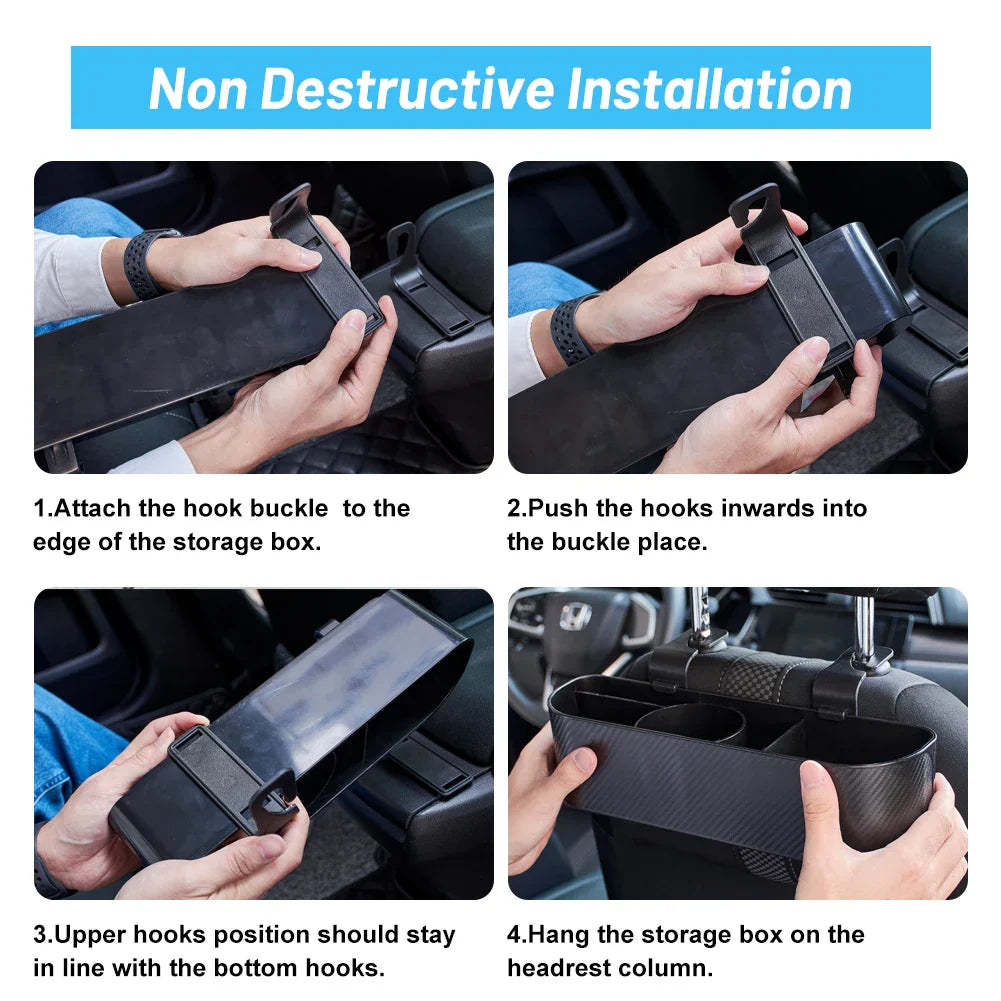 Non Destructive Installation

1.Attach the hook buckle to the edge of the storage box.

2.Push the hooks inwards into the buckle place.

3.Upper hooks position should stay in line with the bottom hooks.

4.Hang the storage box on the headrest column.