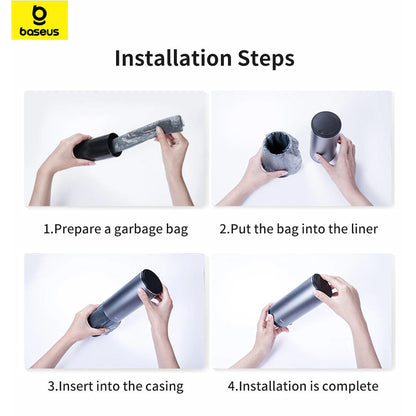 baseus

Installation Steps

1.Prepare a garbage bag

2.Put the bag into the liner

3.Insert into the casing

4.Installation is complete