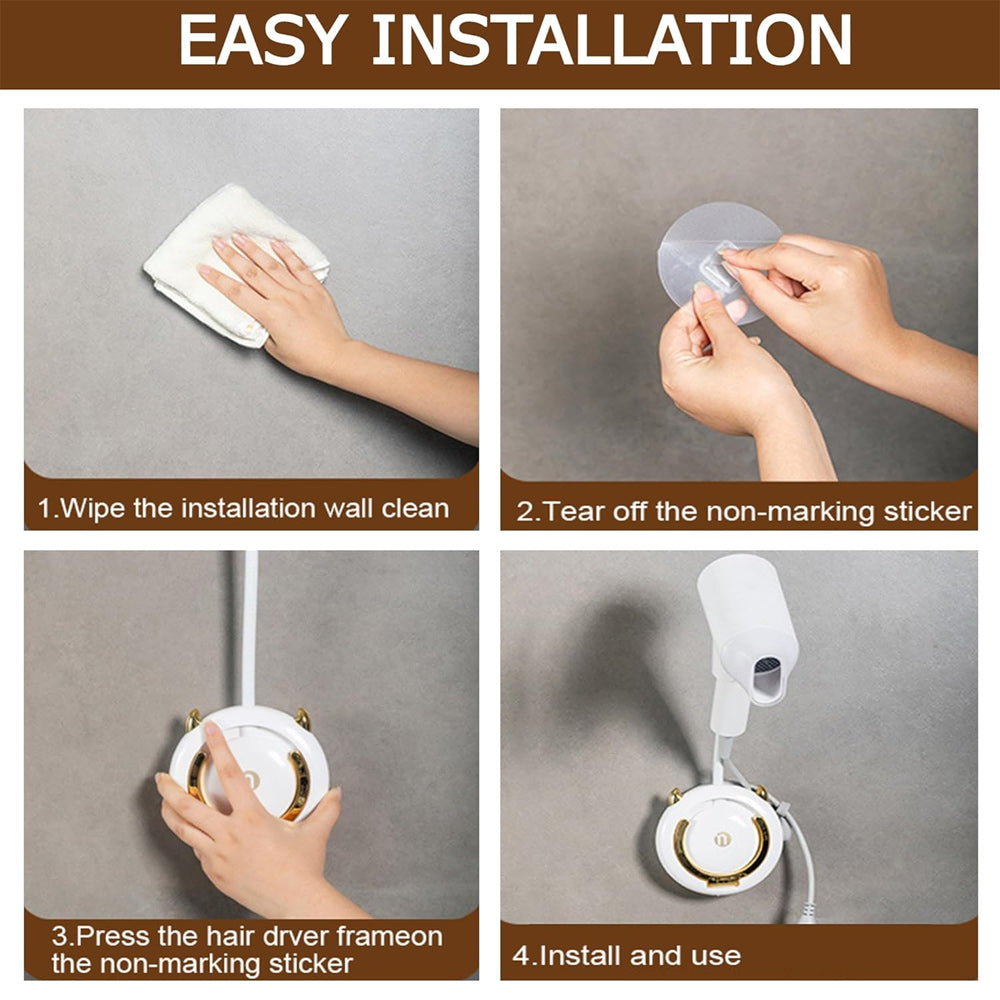 EASY INSTALLATION

1.Wipe the installation wall clean

2.Tear off the non-marking sticker

3.Press the hair drver frameon the non-marking sticker

4.Install and use