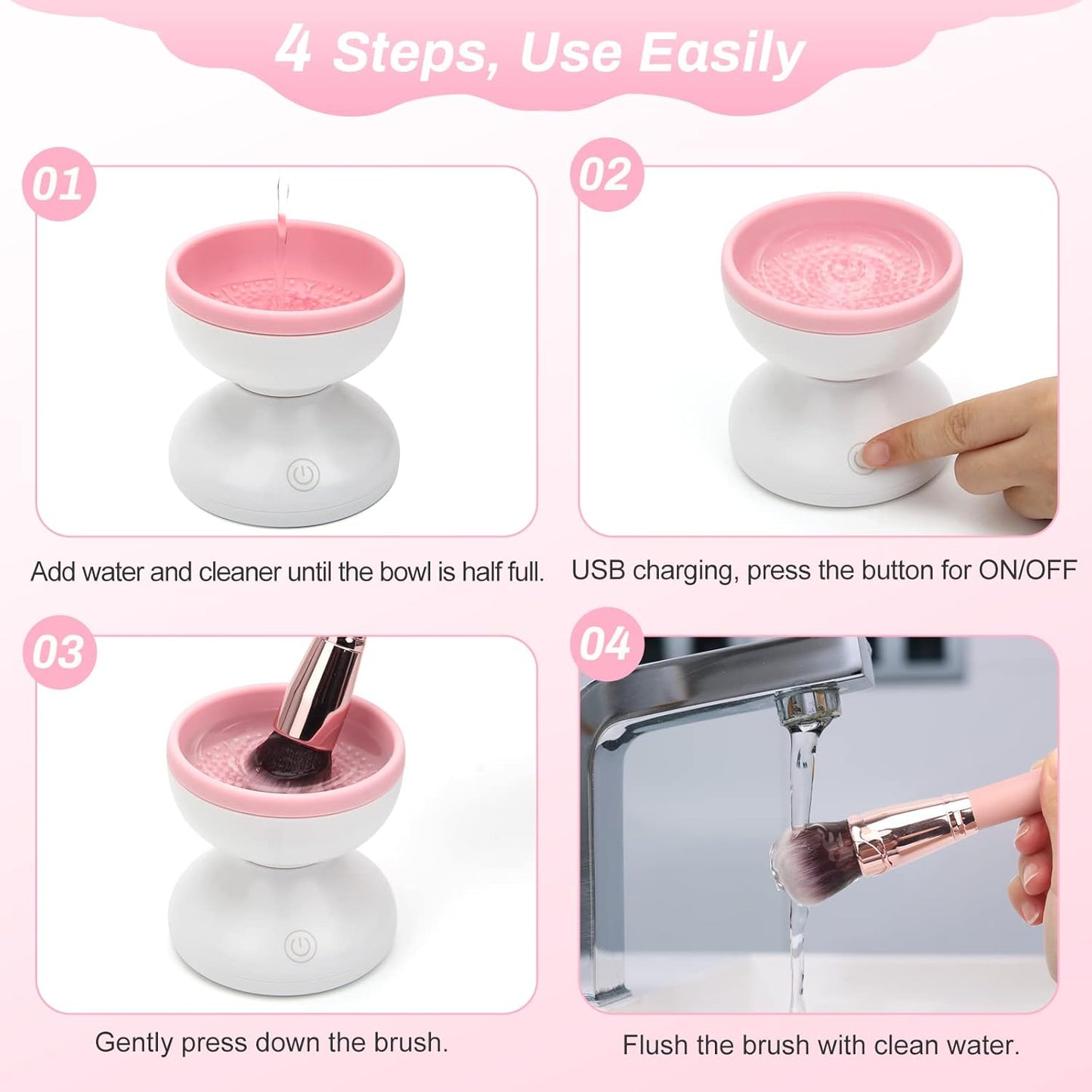 4 Steps, Use Easily

01

Add water and cleaner until the bowl is half full.

02

USB charging, press the button for ON/OFF

03

Gently press down the brush.

04

Flush the brush with clean water.