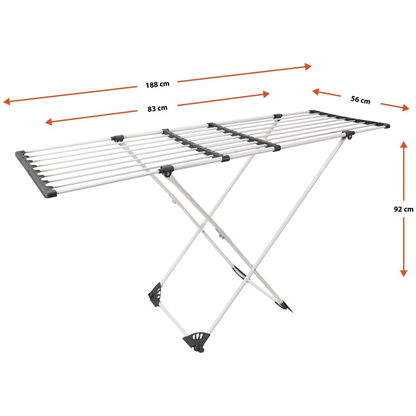 188 cm
83 cm
56 cm
92 cm