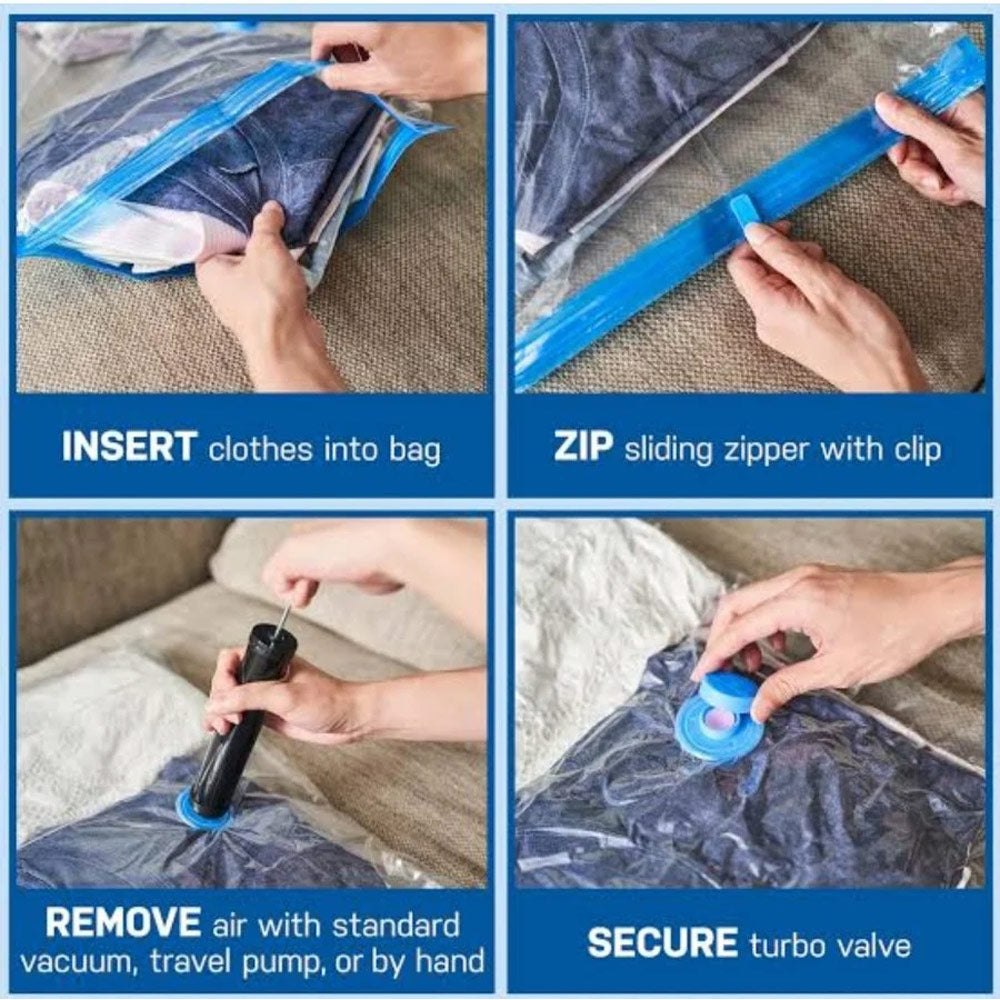 INSERT clothes into bag

ZIP sliding zipper with clip

REMOVE air with standard vacuum, travel pump, or by hand

SECURE turbo valve