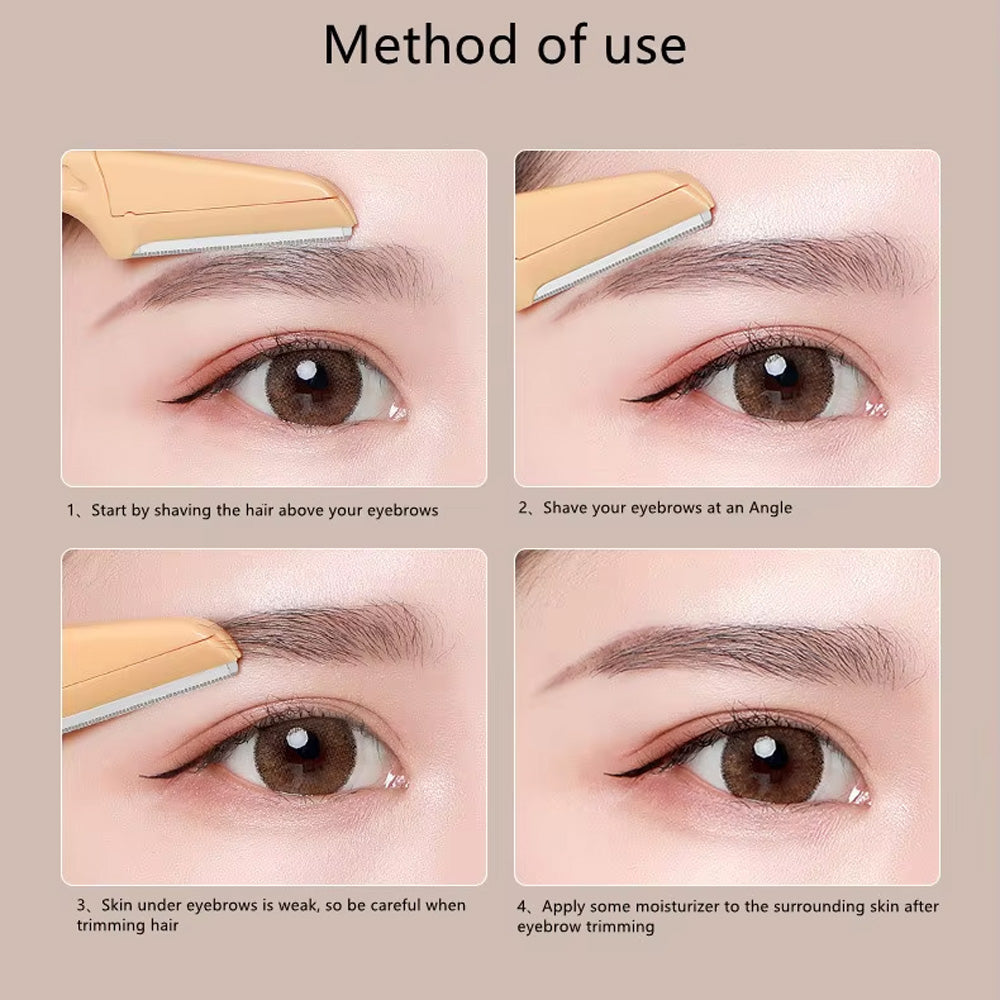 Method of use

1、Start by shaving the hair above your eyebrows

2、Shave your eyebrows at an Angle

3、Skin under eyebrows is weak, so be careful when trimming hair

4、Apply some moisturizer to the surrounding skin after eyebrow trimming