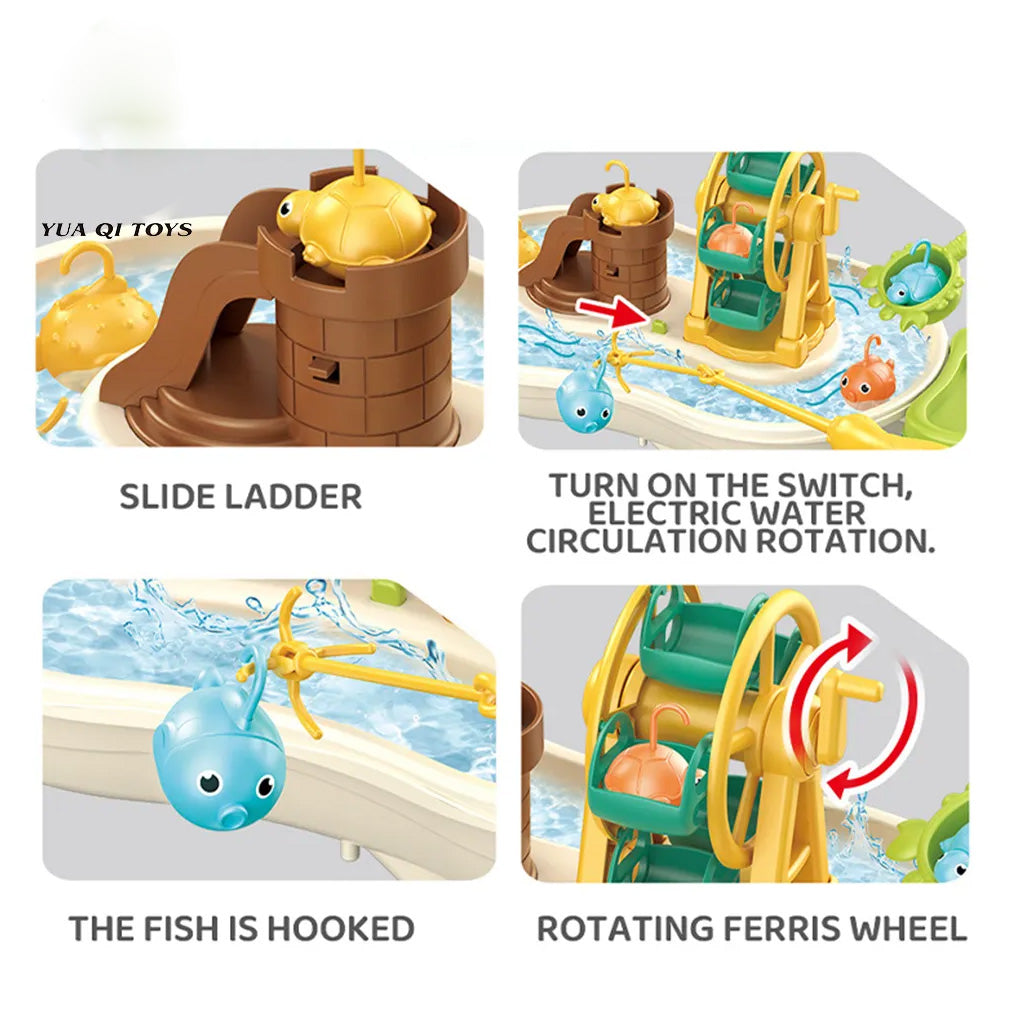 YUA QI TOYS

SLIDE LADDER

TURN ON THE SWITCH, ELECTRIC WATER CIRCULATION ROTATION.

THE FISH IS HOOKED

ROTATING FERRIS WHEEL