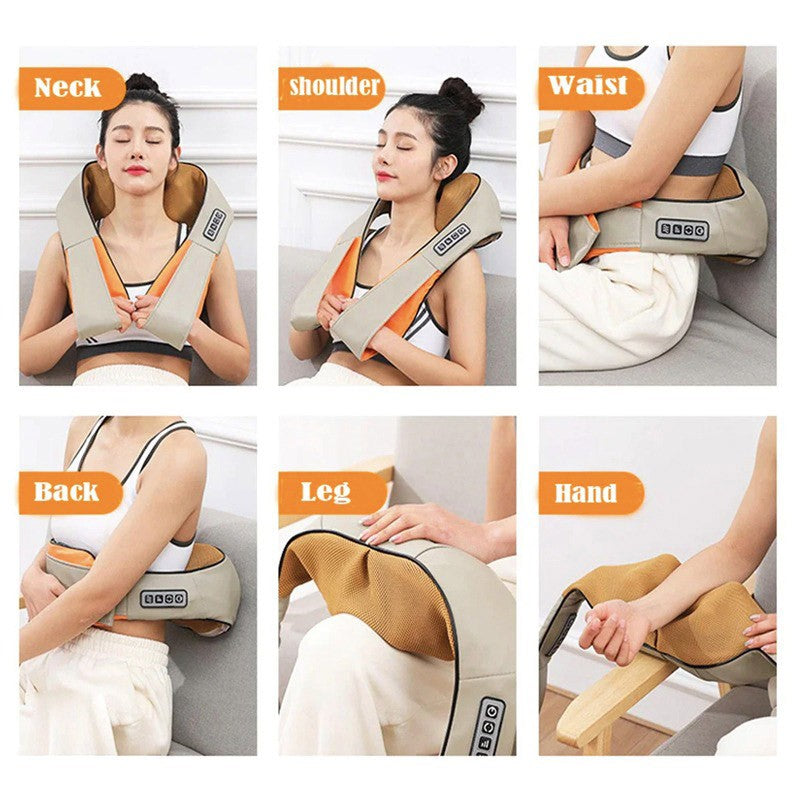 Neck

shoulder

Waist

Back

Leg

Hand